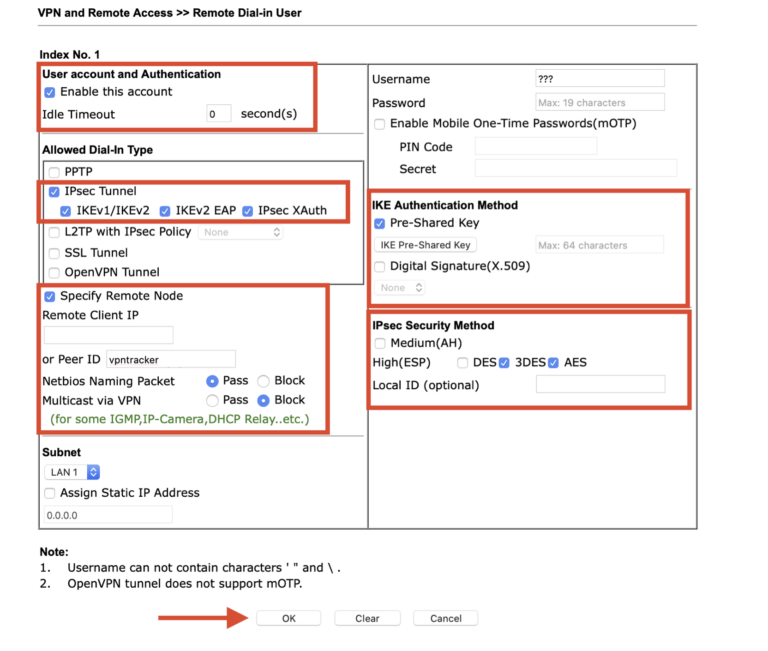 VPN and Remote Access >> Remote Dial-in User

Index No. 1

User account and Authentication
Enable this account
Idle Timeout 0 second(s)

Allowed Dial-In Type
PPTP
IPsec Tunnel
IKEv1/IKEv2 IKEv2 EAP IPsec XAuth
L2TP with IPsec Policy None
SSL Tunnel
OpenVPN Tunnel

Specify Remote Node
Remote Client IP

or Peer ID vpntracker
Netbios Naming Packet Pass Block
Multicast via VPN Pass Block
(for some IGMP,IP-Camera,DHCP Relay..etc.)

Subnet
LAN 1
Assign Static IP Address
0.0.0.0

Username ???
Password Max: 19 characters
Enable Mobile One-Time Passwords(mOTP)
PIN Code
Secret

IKE Authentication Method
Pre-Shared Key
IKE Pre-Shared Key Max: 64 characters
Digital Signature(X.509)
None

IPsec Security Method
Medium(AH)
High(ESP) DES 3DES AES
Local ID (optional)

Note:
1. Username can not contain characters ' " and \ .
2. OpenVPN tunnel does not support mOTP.

OK Clear Cancel