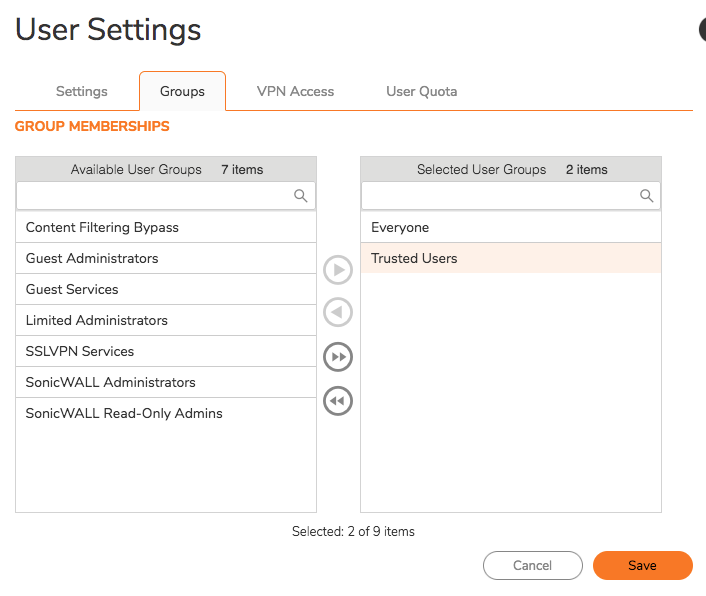 User Settings

Settings Groups VPN Access User Quota

GROUP MEMBERSHIPS

Available User Groups 7 items

Content Filtering Bypass
Guest Administrators
Guest Services
Limited Administrators
SSLVPN Services
SonicWALL Administrators
SonicWALL Read-Only Admins

Selected User Groups 2 items

Everyone
Trusted Users

Selected: 2 of 9 items

Cancel Save